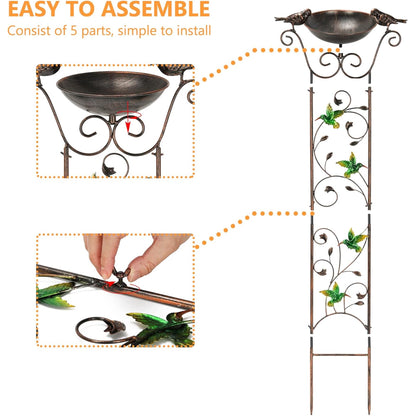 EASY TO ASSEMBLE
Consist of 5 parts, simple to install