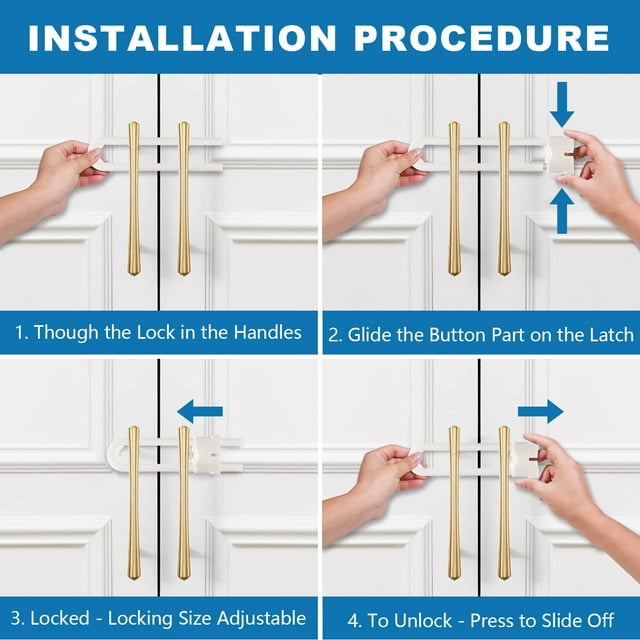 INSTALLATION PROCEDURE

1. Though the Lock in the Handles

2. Glide the Button Part on the Latch

3. Locked - Locking Size Adjustable

4. To Unlock - Press to Slide Off